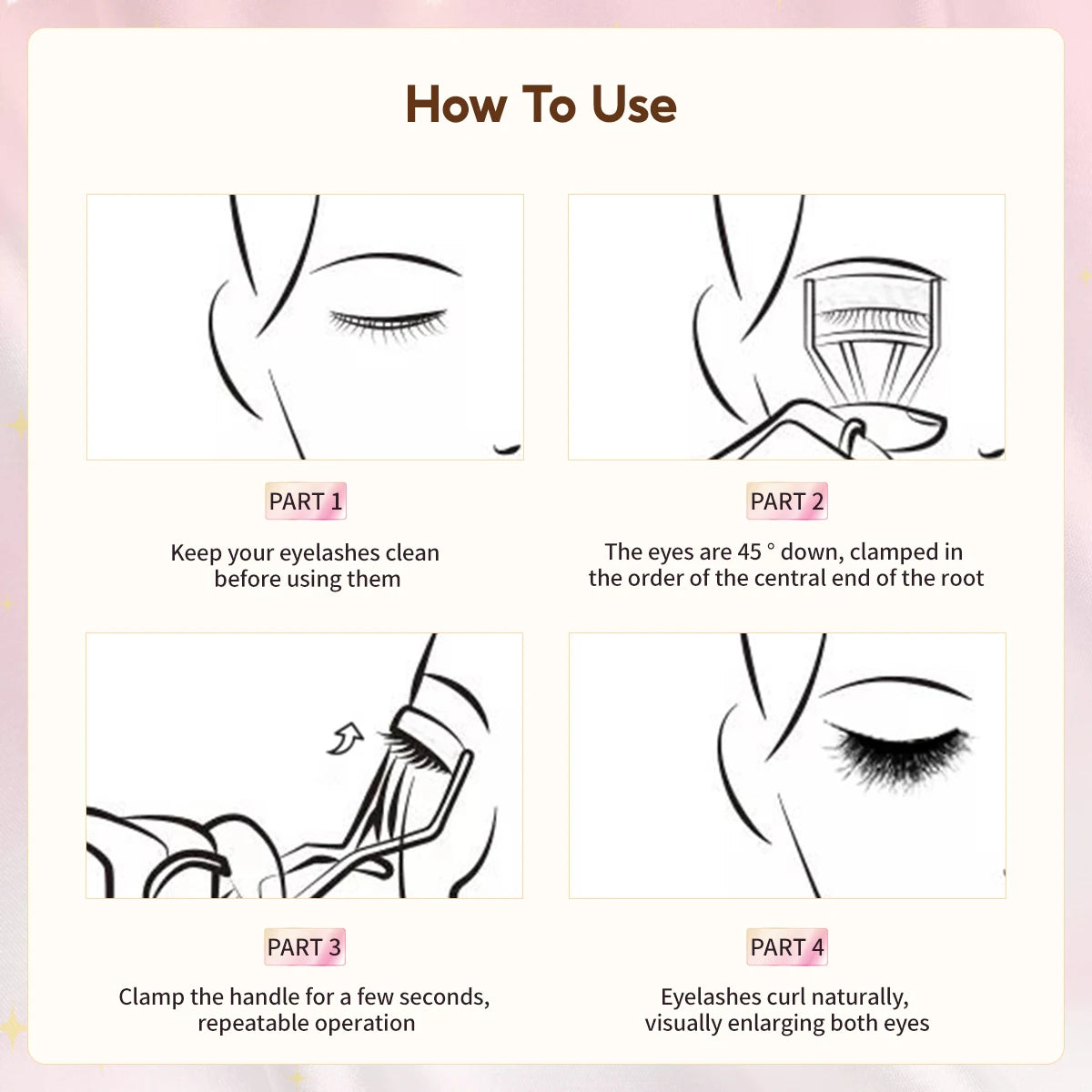 How To Use

PART 1

Keep your eyelashes clean before using them

PART 2

The eyes are 45 ° down, clamped in the order of the central end of the root

PART 3

Clamp the handle for a few seconds, repeatable operation

PART 4

Eyelashes curl naturally, visually enlarging both eyes