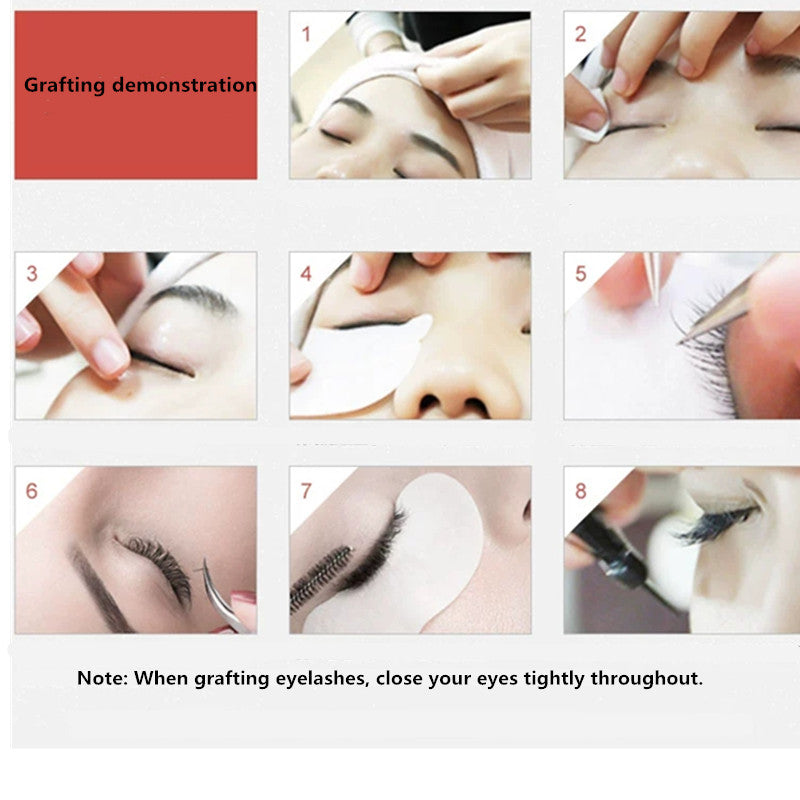 Grafting demonstration

1

2

3

4

5

6

7

8

Note: When grafting eyelashes, close your eyes tightly throughout.