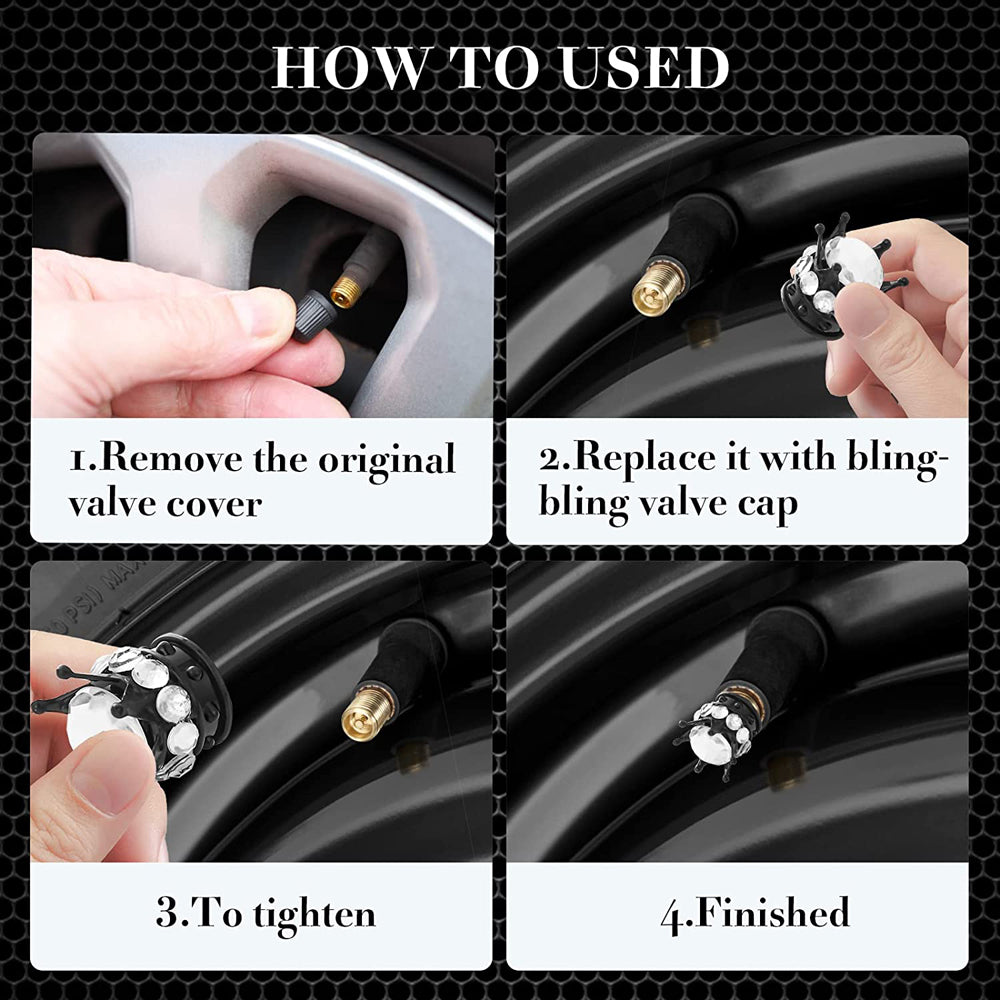 HOW TO USED

1.Remove the original valve cover

2.Replace it with bling-bling valve cap

3.To tighten

4.Finished